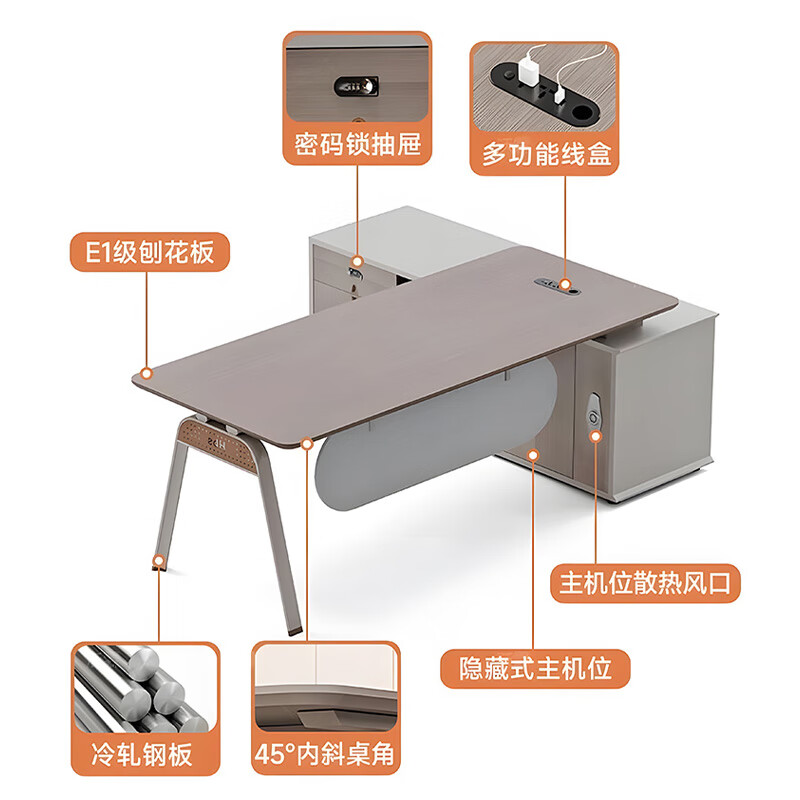 密码锁抽屉

多功能线盒

E1级刨花板

主机位散热风口

隐藏式主机位

冷轧钢板

45°内斜桌角