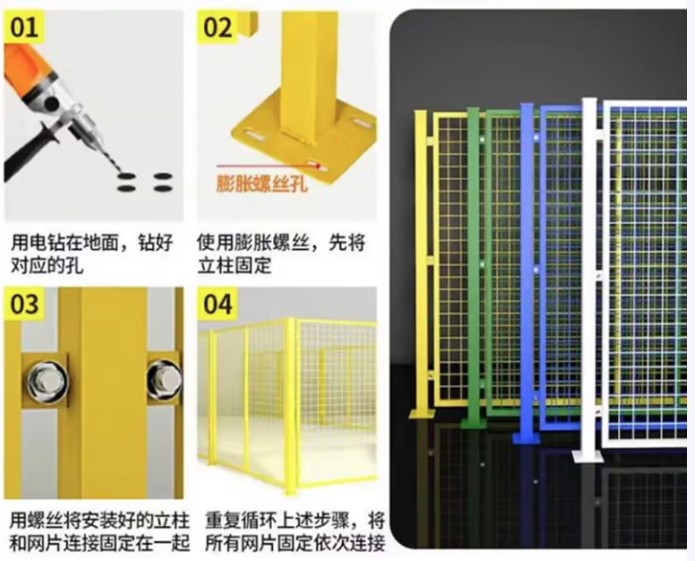 01

用电钻在地面，钻好对应的孔

02

膨胀螺丝孔

使用膨胀螺丝，先将立柱固定

03

用螺丝将安装好的立柱和网片连接固定在一起

04

重复循环上述步骤，将所有网片固定依次连接